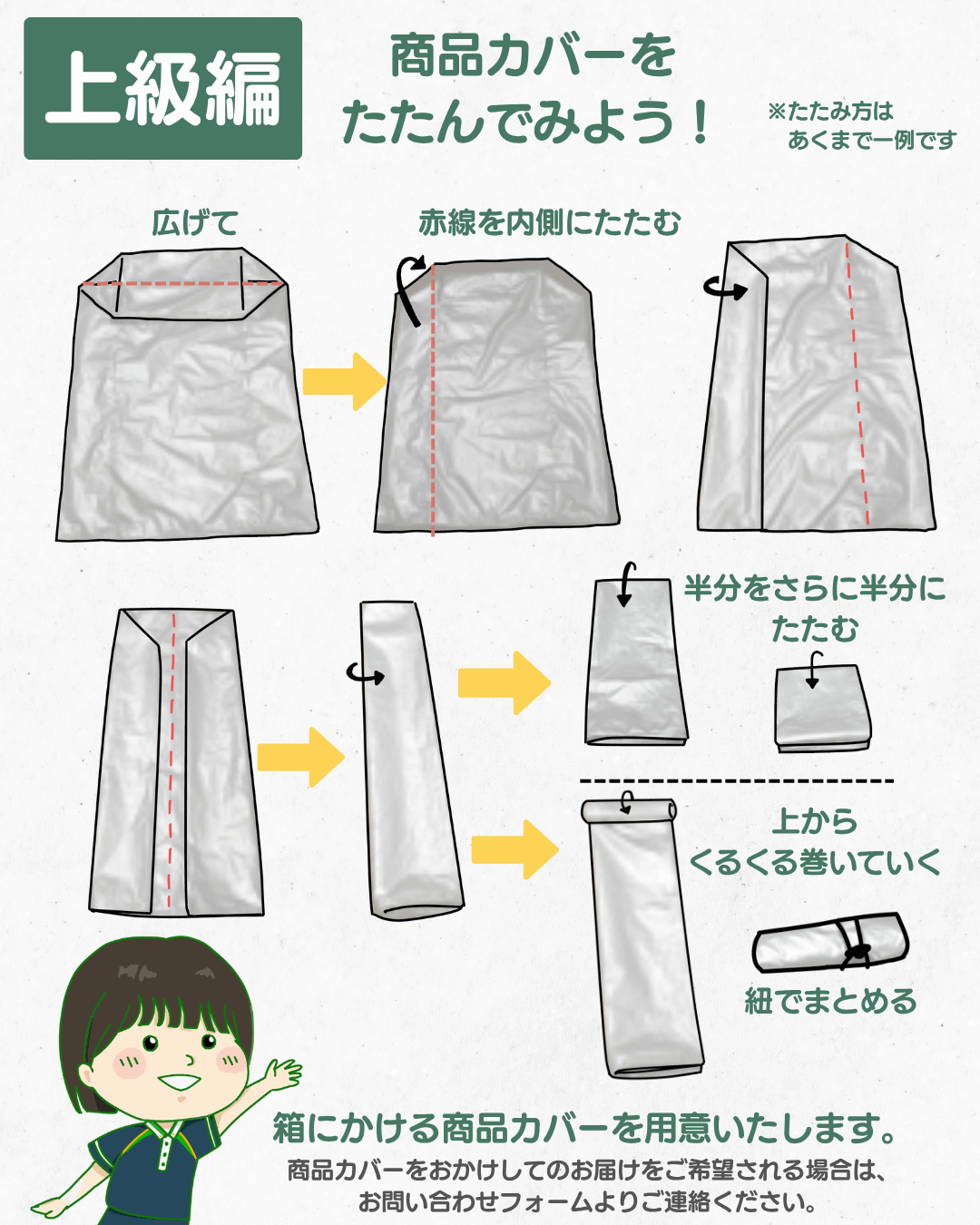 上級編

商品カバーを
たたんでみよう！

※たたみ方は
あくまで一例です

広げて

赤線を内側にたたむ

半分をさらに半分に
たたむ

上から
くるくる巻いていく

紐でまとめる

箱にかける商品カバーを用意いたします。
商品カバーをおかけしてのお届けをご希望される場合は、
お問い合わせフォームよりご連絡ください。